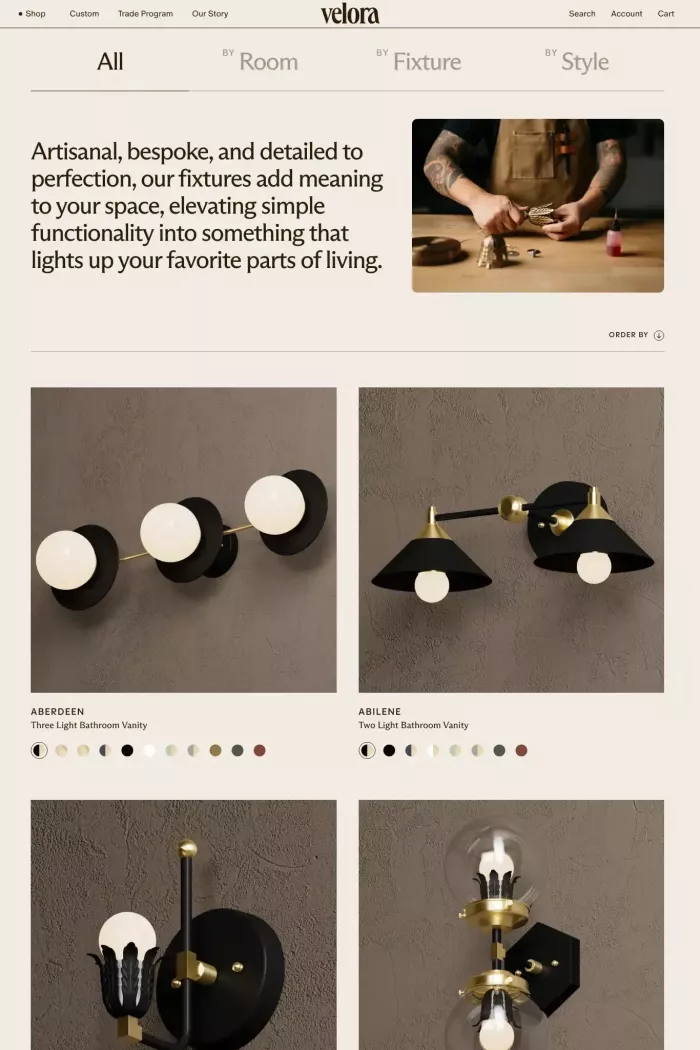 Shop Custom Trade Program Our Story

velora

Search Account Cart

All

BY Room

BY Fixture

BY Style

Artisanal, bespoke, and detailed to perfection, our fixtures add meaning to your space, elevating simple functionality into something that lights up your favorite parts of living.

ORDER BY

ABERDEEN
Three Light Bathroom Vanity

ABILENE
Two Light Bathroom Vanity